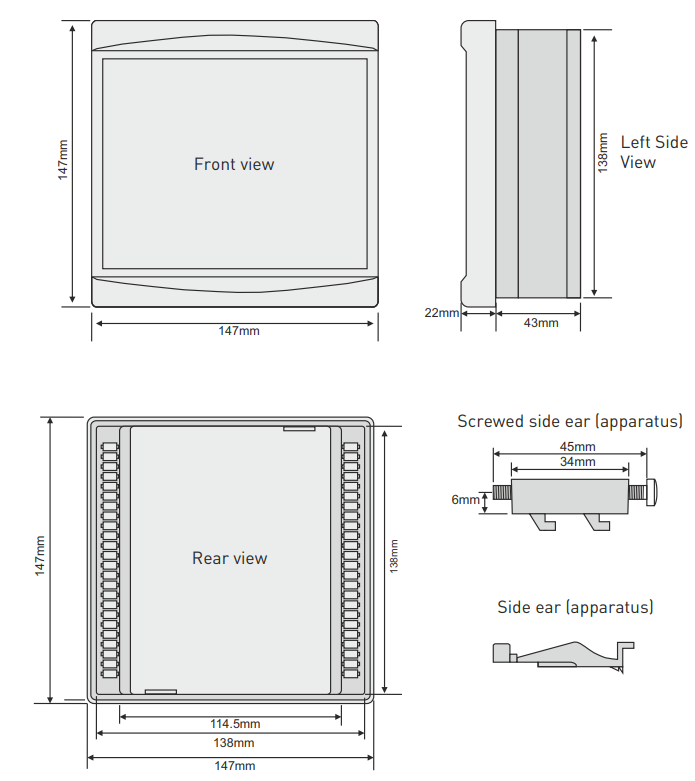 147mm

Front view

147mm

138mm

Left Side View

22mm

43mm

147mm

Rear view

138mm

114.5mm

138mm

147mm

Screwed side ear (apparatus)

45mm

34mm

6mm

Side ear (apparatus)